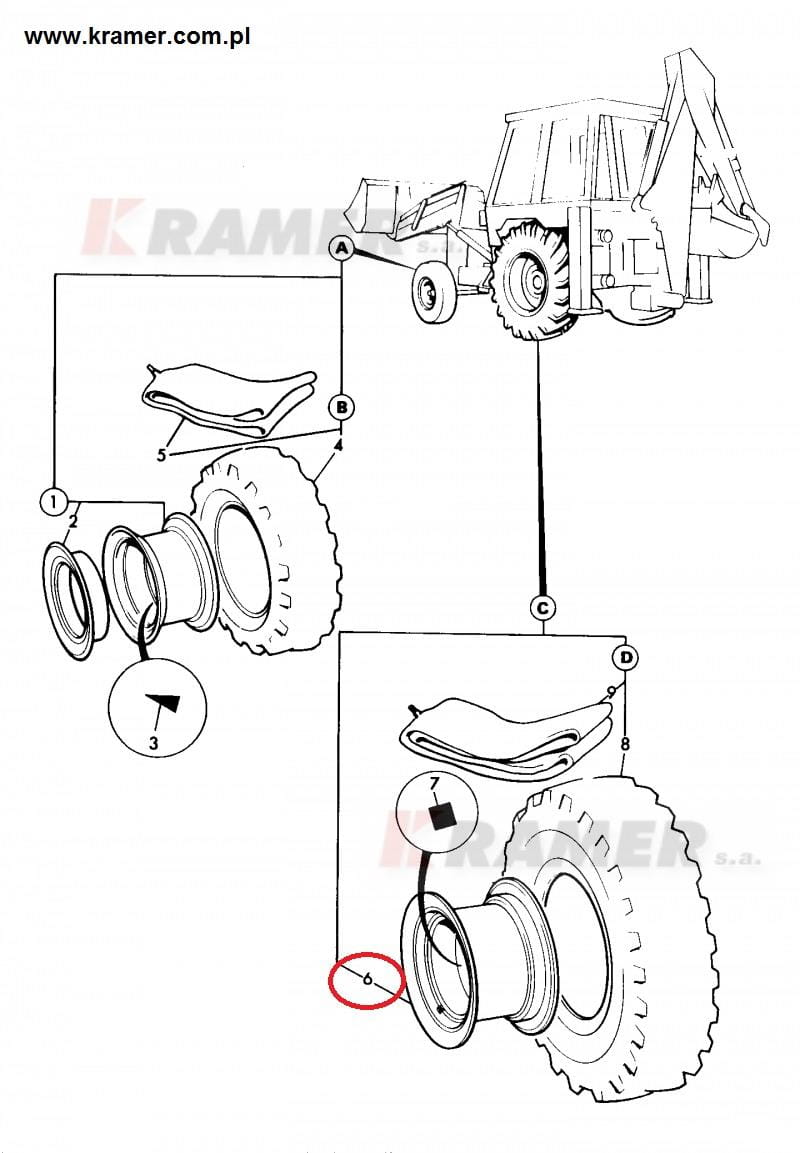 www.kramer.com.pl

KRAMER s.a.

A
B
5
4
1
2
3
C
D
9
8
7
KRAMER s.a.
6