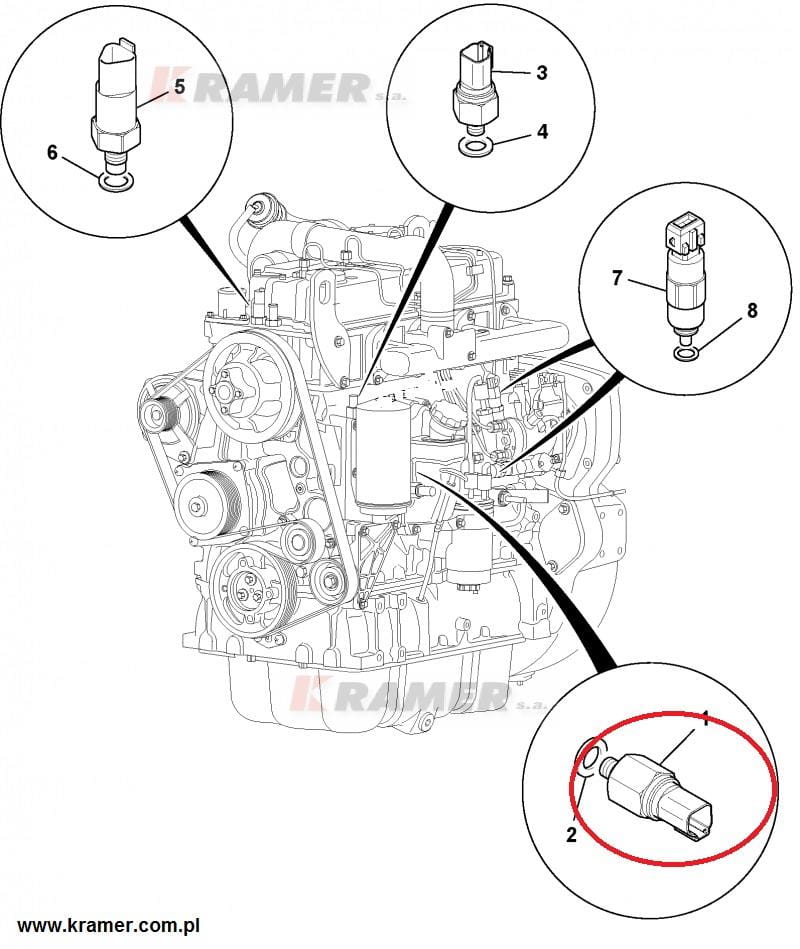 KRAMER s.a.

5

6

3

4

7

8

KRAMER s.a.

1

2

www.kramer.com.pl