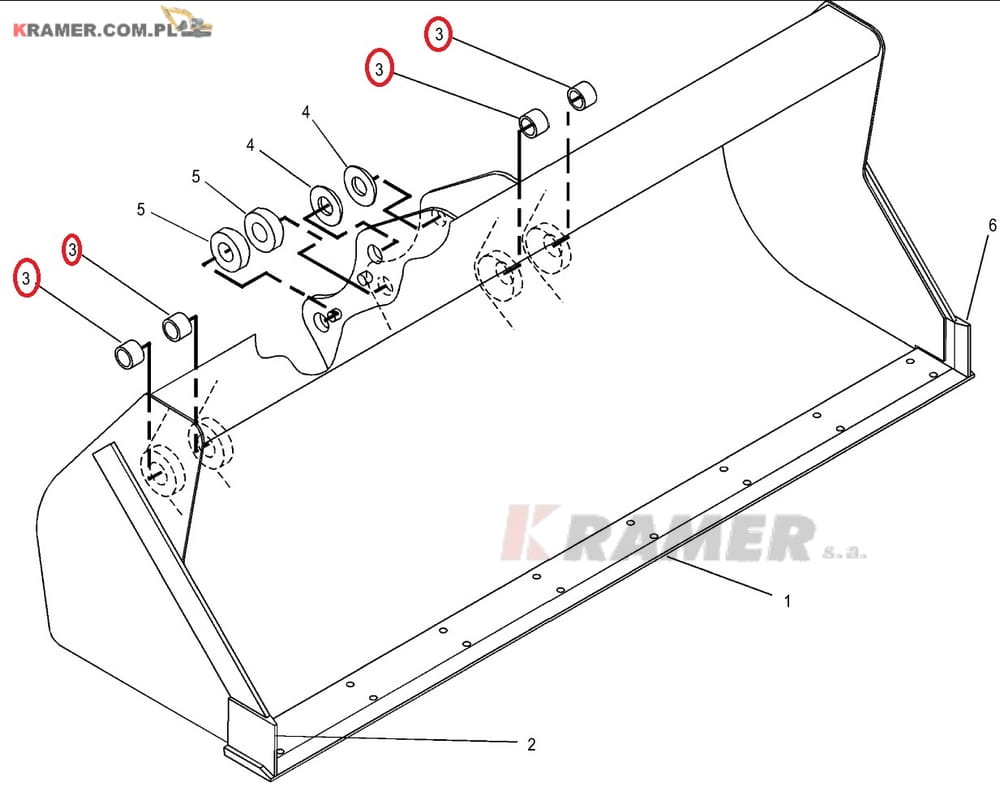 KRAMER.COM.PL

3
3
4
4
5
5
3
3
6
KRAMER s.a.
1
2