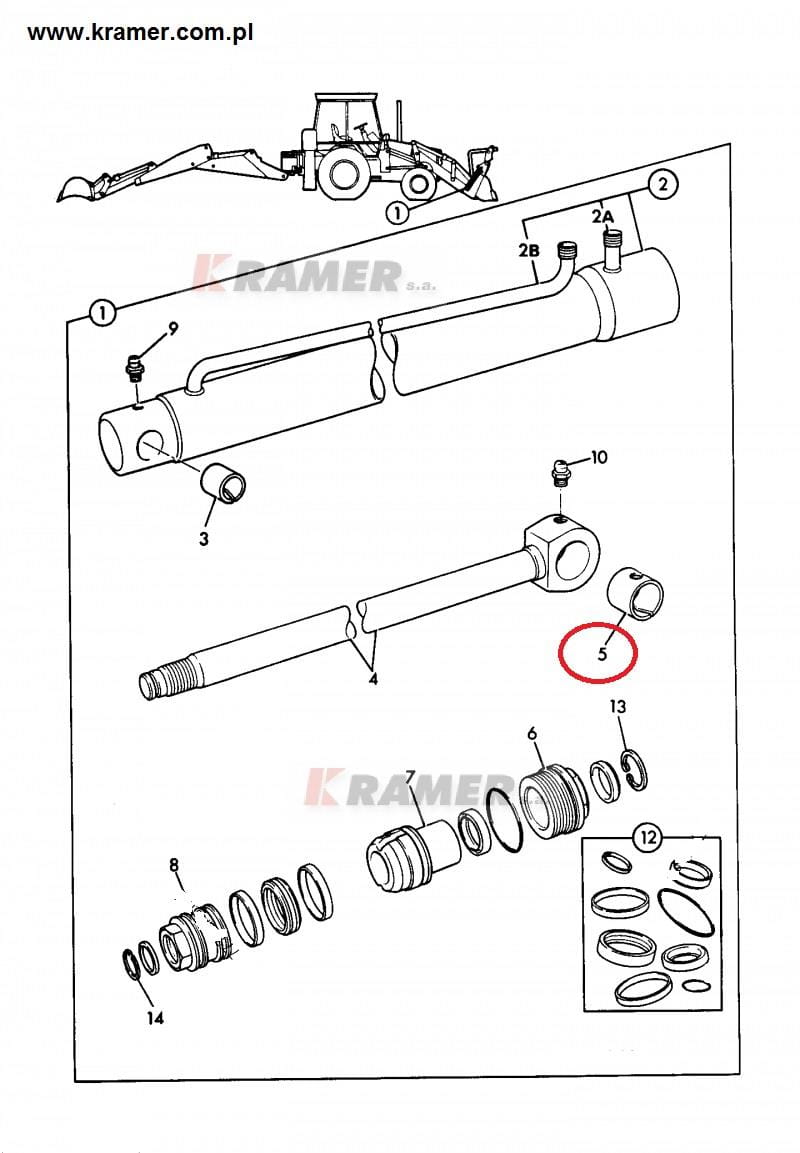 www.kramer.com.pl

1

2

2A

2B

KRAMER s.a.

1

9

3

10

4

5

13

6

7

KRAMER

12

8

14