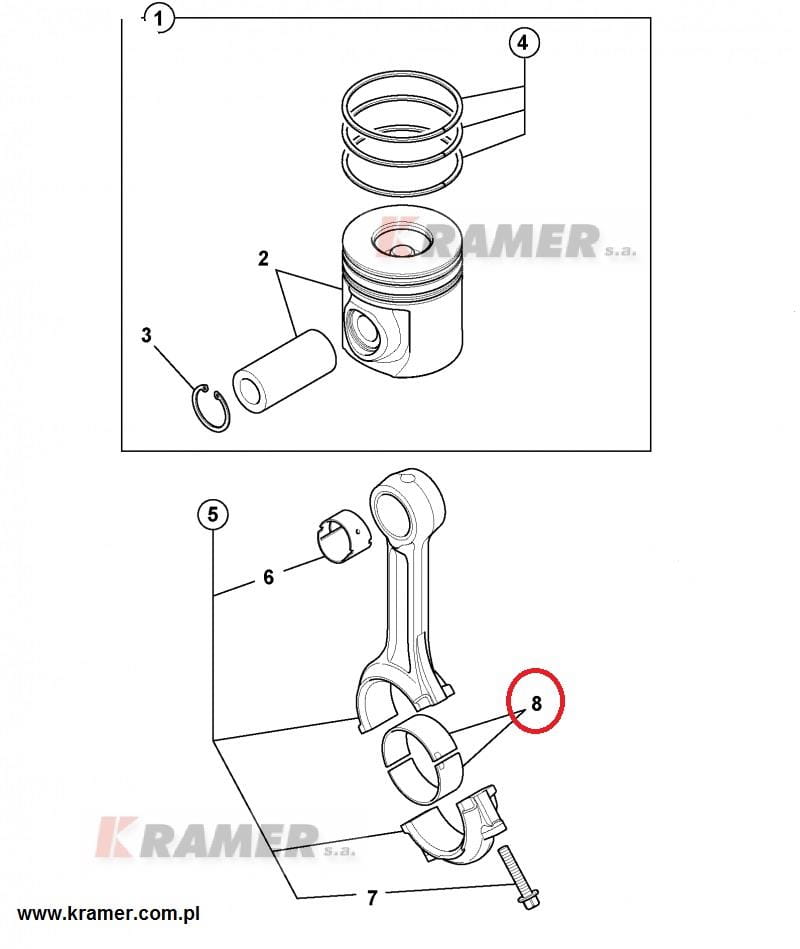 1
4
KRAMER s.a.
2
3
5
6
8
KRAMER s.a.
7
www.kramer.com.pl