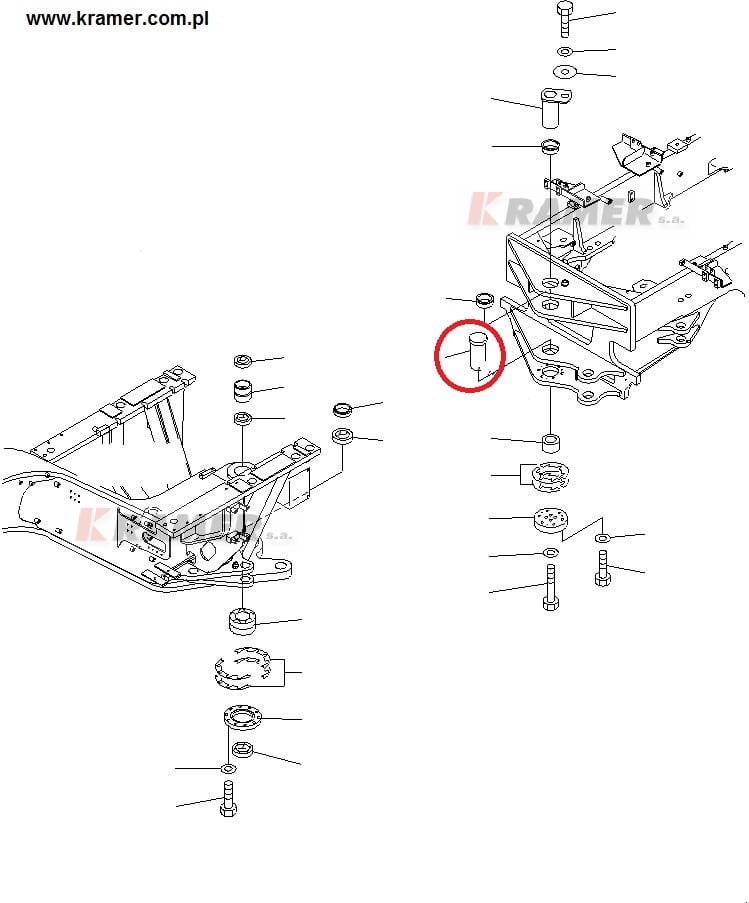 www.kramer.com.pl

KRAMER s.a.

KRAMER s.a.