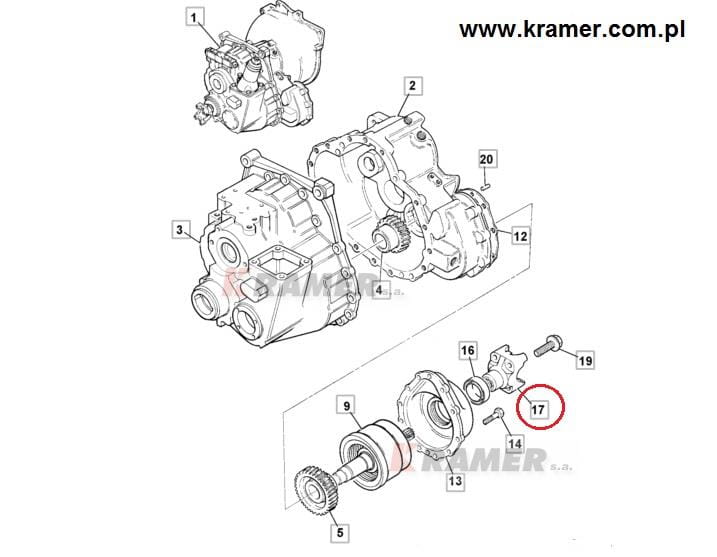 www.kramer.com.pl

1

2

20

3

12

KRAMER s.a.

4

16

19

17

9

14

KRAMER s.a.

13

5