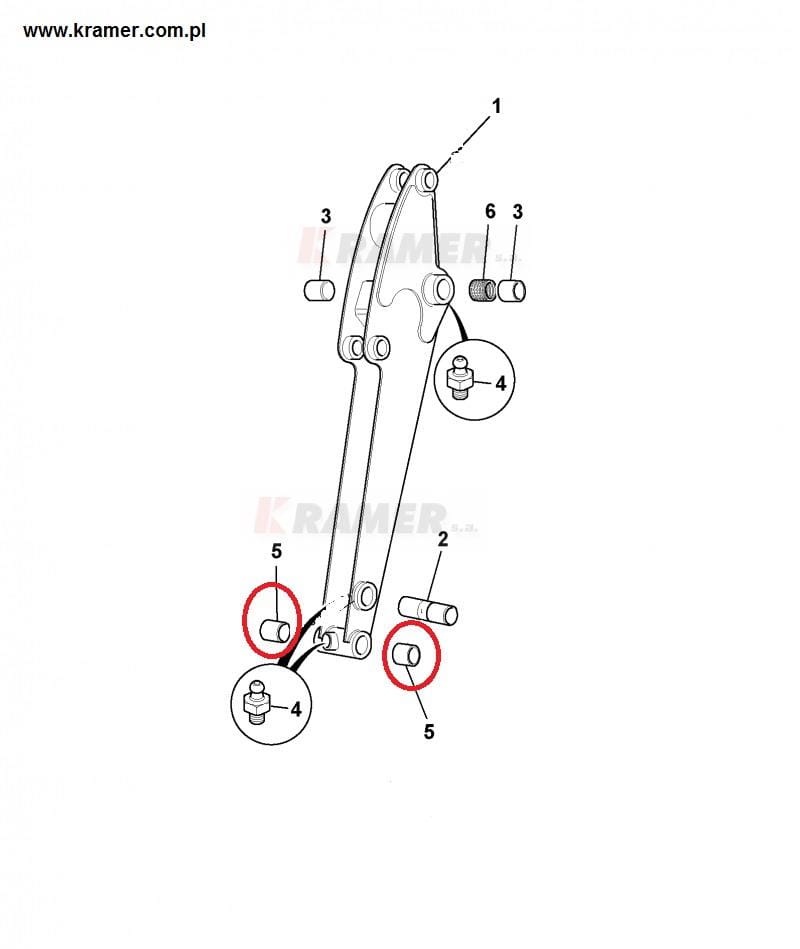 www.kramer.com.pl

1

3

6 3

KRAMER s.a.

4

KRAMER s.a.

5

2

4

5