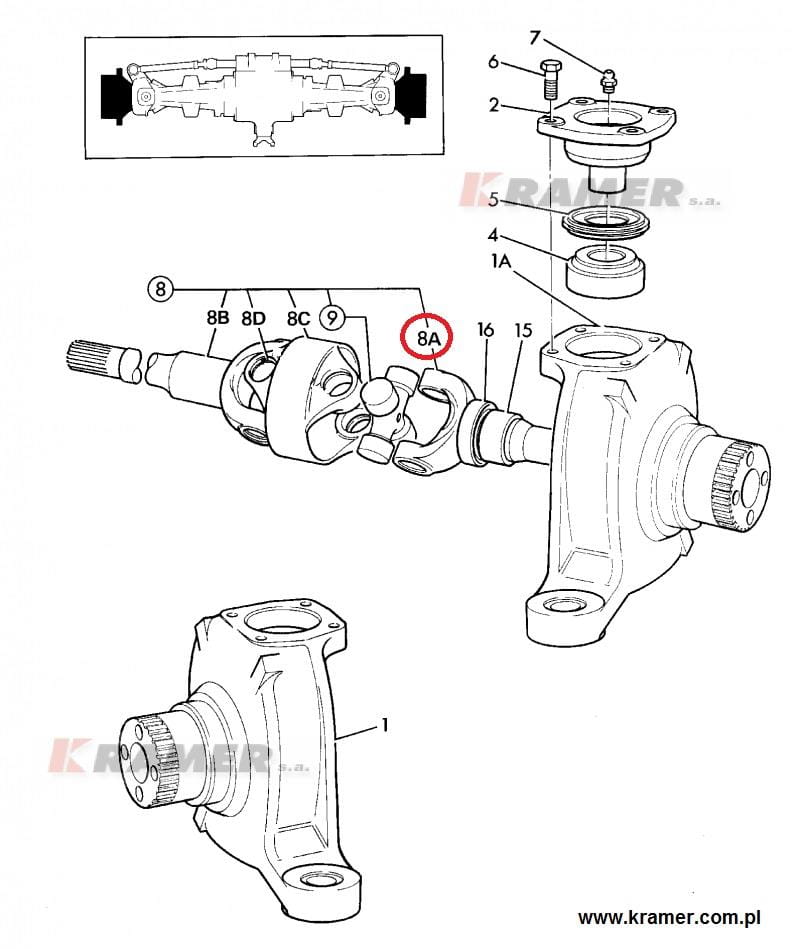 7
6
2
KRAMER s.a.
5
4
1A
8
8B
8D
8C
9
8A
16
15
1
KRAMER s.a.
www.kramer.com.pl