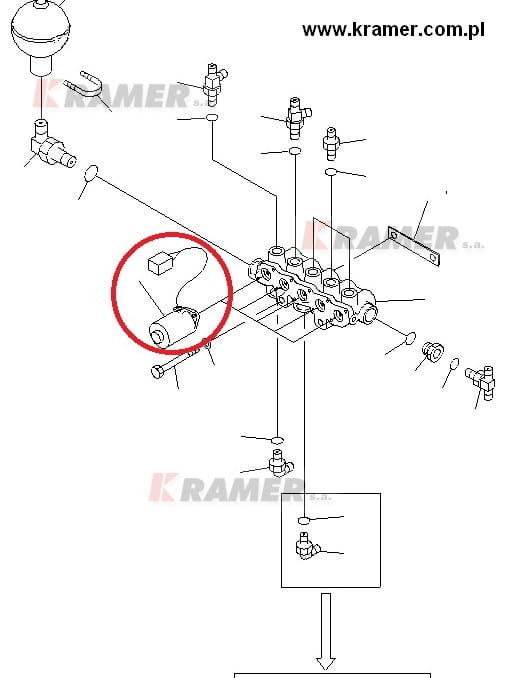 www.kramer.com.pl

KRAMER s.a.

KRAMER s.a.

KRAMER s.a.