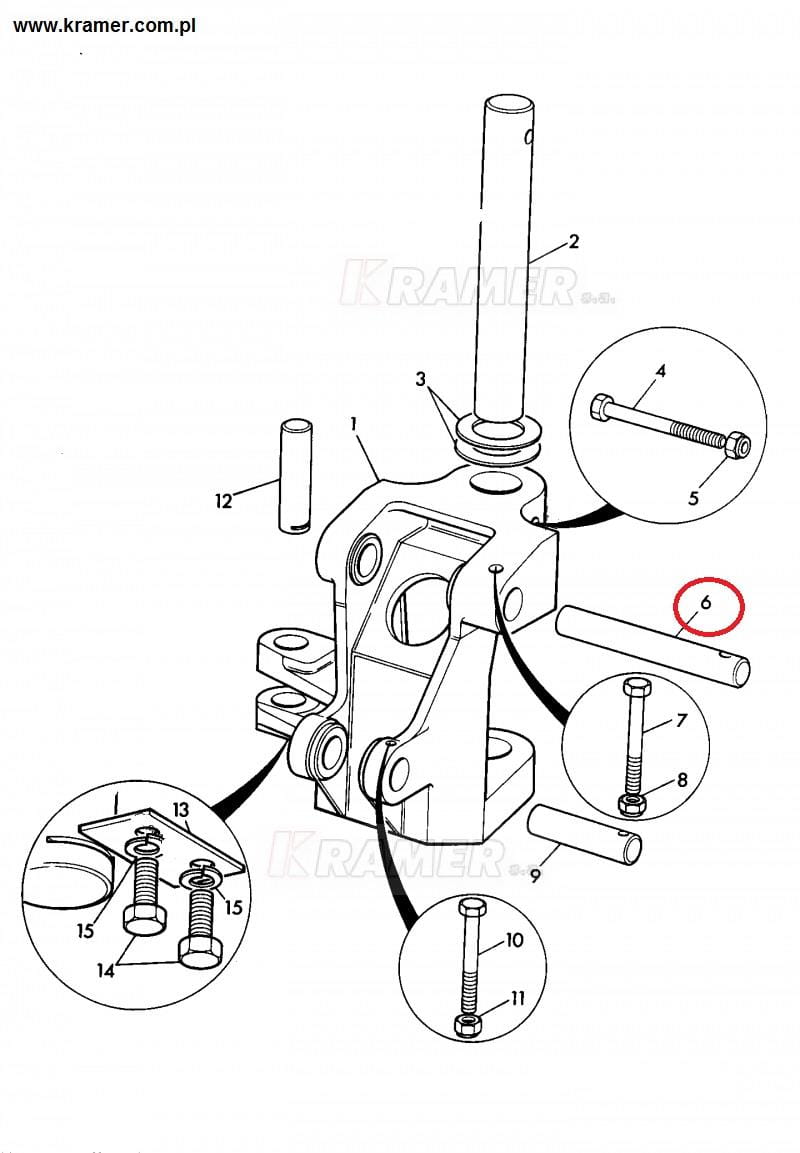 www.kramer.com.pl

KRAMER s.a.

2
3
4
5
1
12
6
7
8
9
13
15
15
14
10
11

KRAMER s.a.