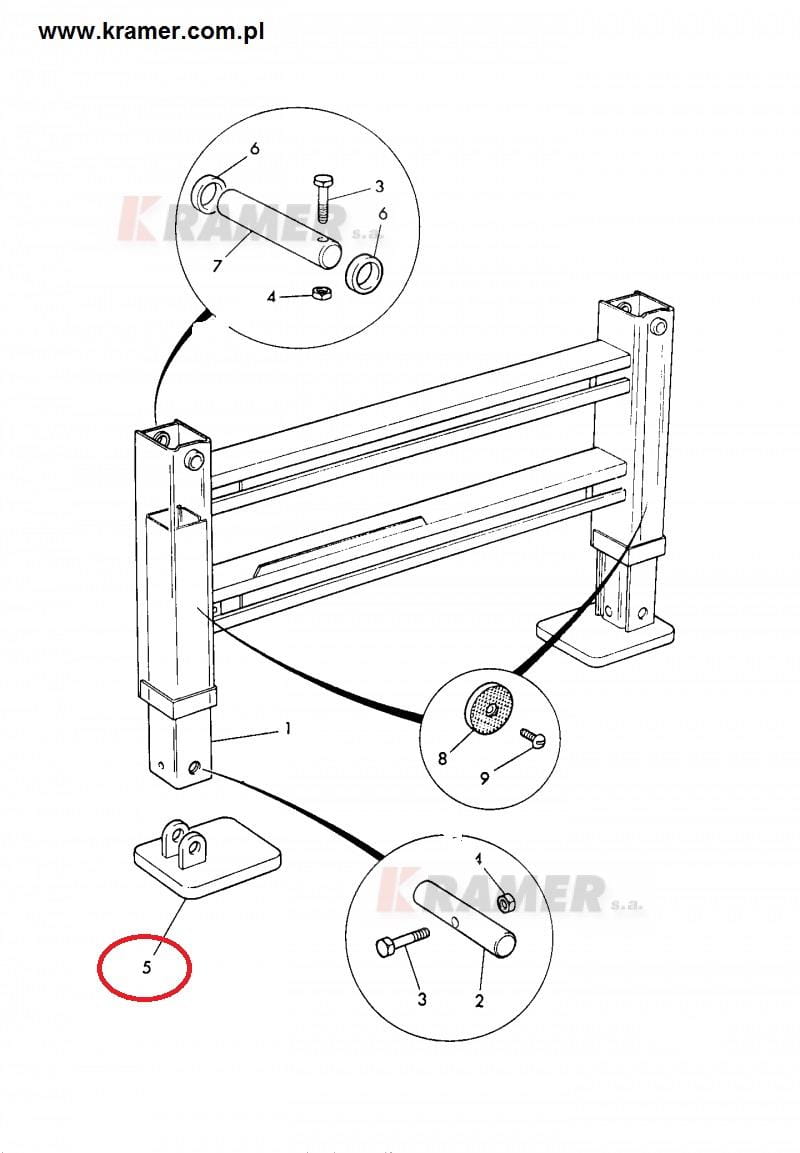 www.kramer.com.pl

KRAMER s.a.

6
3
6
7
4

1

8
9

5

KRAMER s.a.

4
3
2