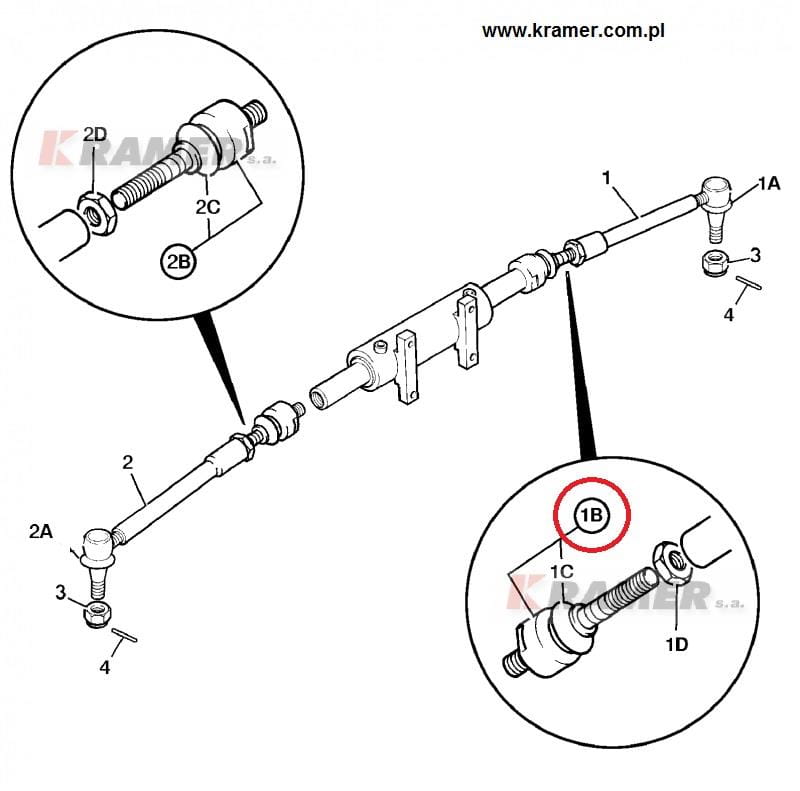 www.kramer.com.pl

KRAMER s.a.

2D

2C

2B

1

1A

3

4

2

2A

3

4

1B

1C

KRAMER s.a.

1D