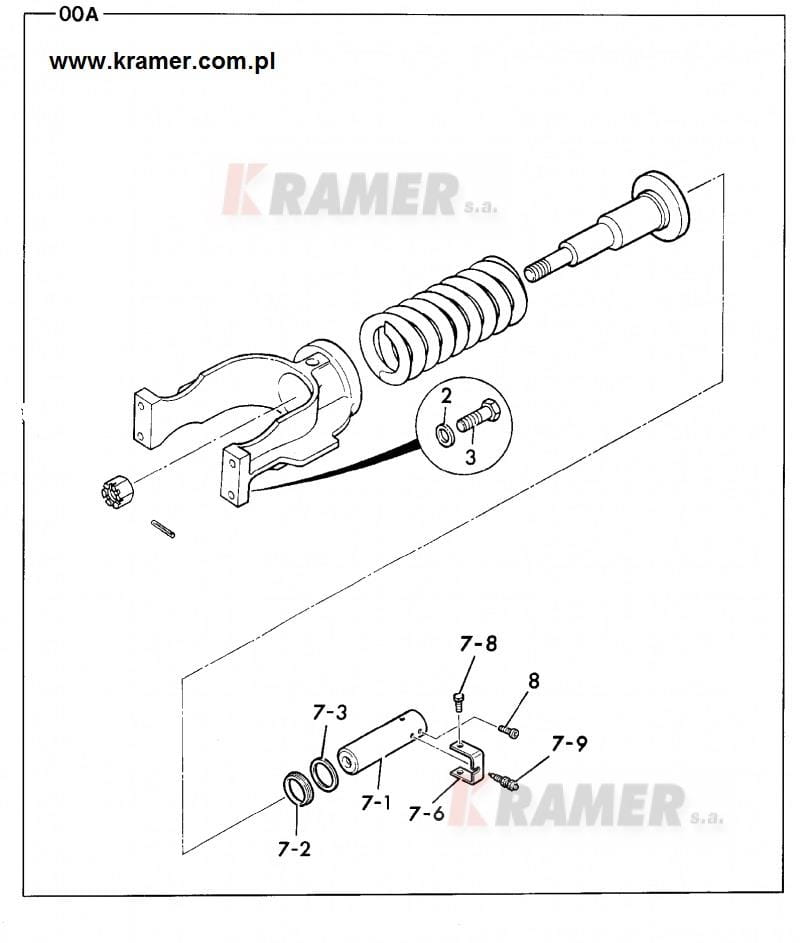 00A

www.kramer.com.pl

KRAMER s.a.

2

3

7-8

8

7-3

7-9

7-1

7-6

7-2

KRAMER s.a.