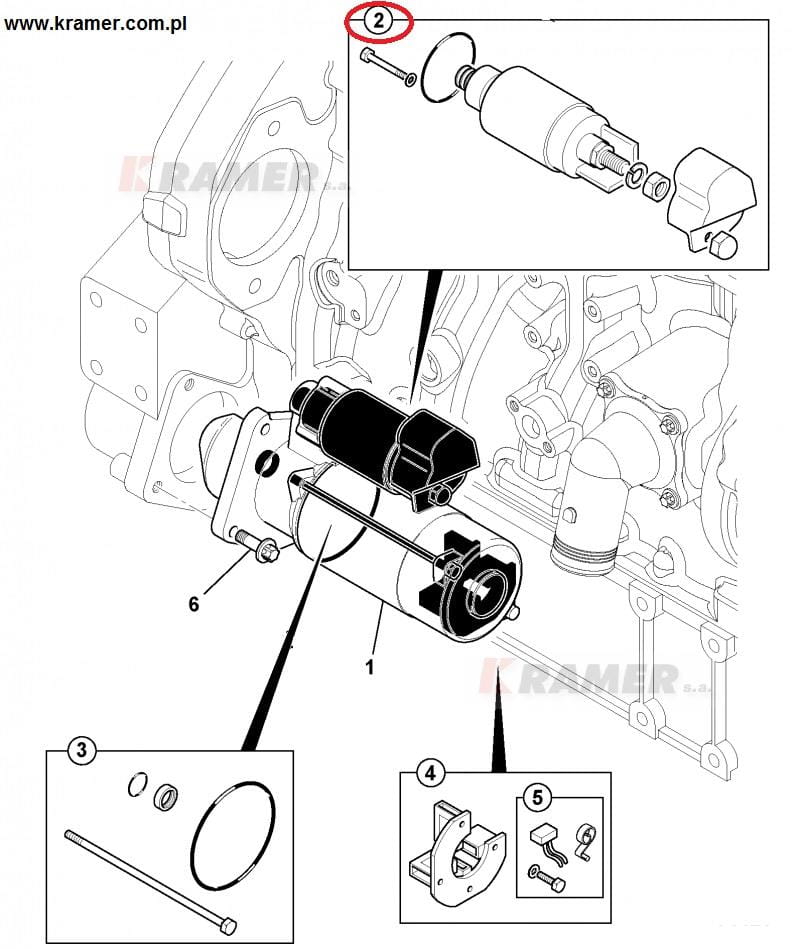 www.kramer.com.pl

2

KRAMER S.A.

6

1

KRAMER S.A.

3

4

5