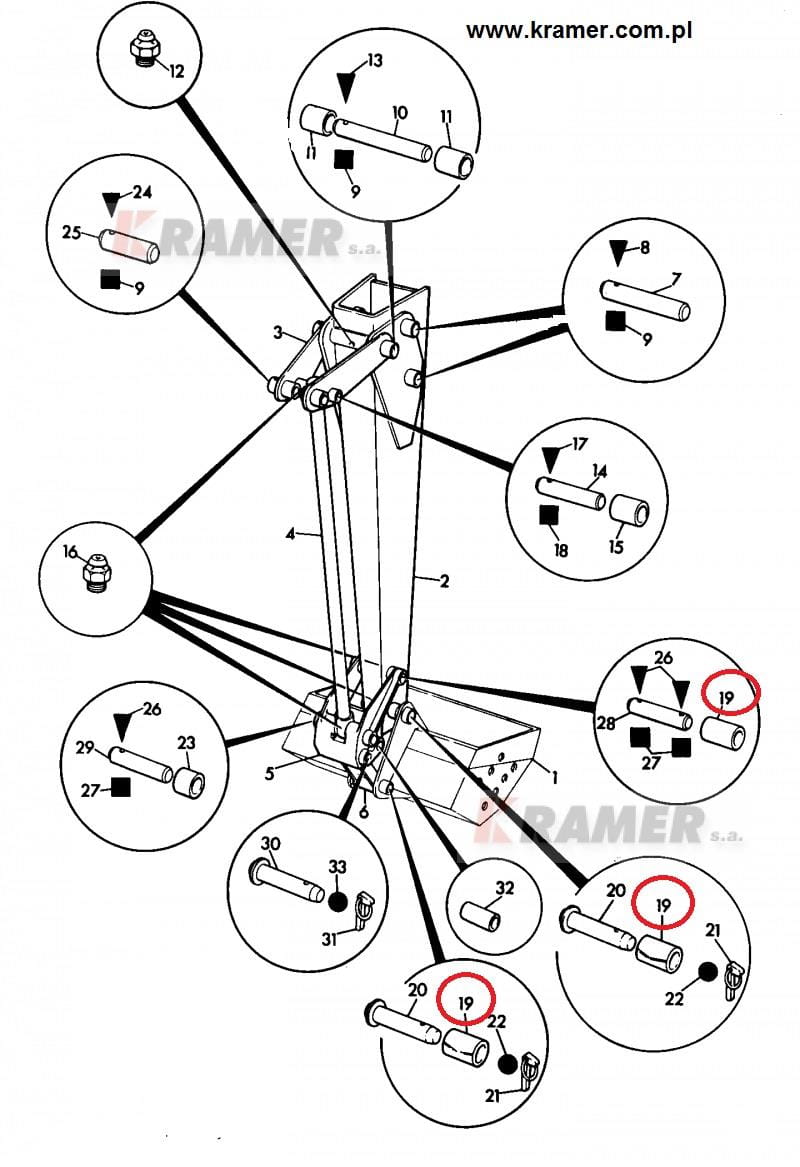 www.kramer.com.pl

12

13
10
11
11
9

24
25
9

KRAMER s.a.

8
7
9

3

17
14
18
15

4
2

16

26
19
28
27

26
29
23
27

5
6
1

KRAMER s.a.

30
33
31

32

20
19
21
22

20
19
22
21