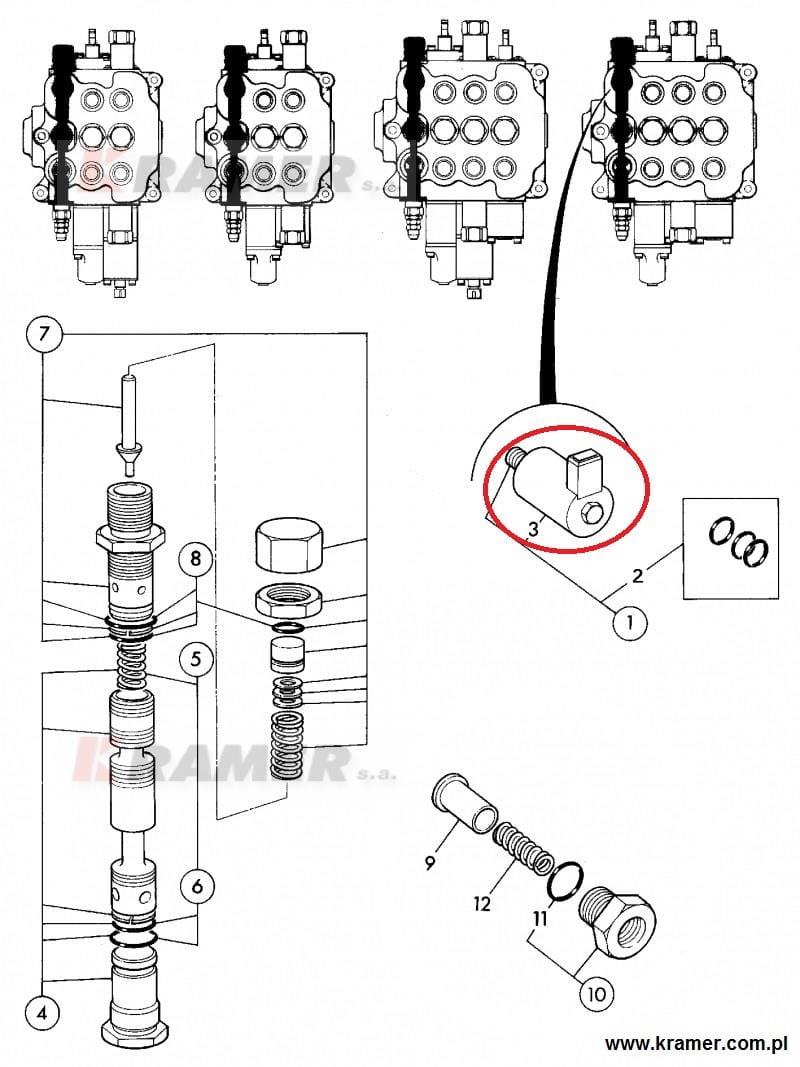 KRAMER s.a.

7

8

5

6

4

3

2

1

KRAMER s.a.

9

12

11

10

www.kramer.com.pl