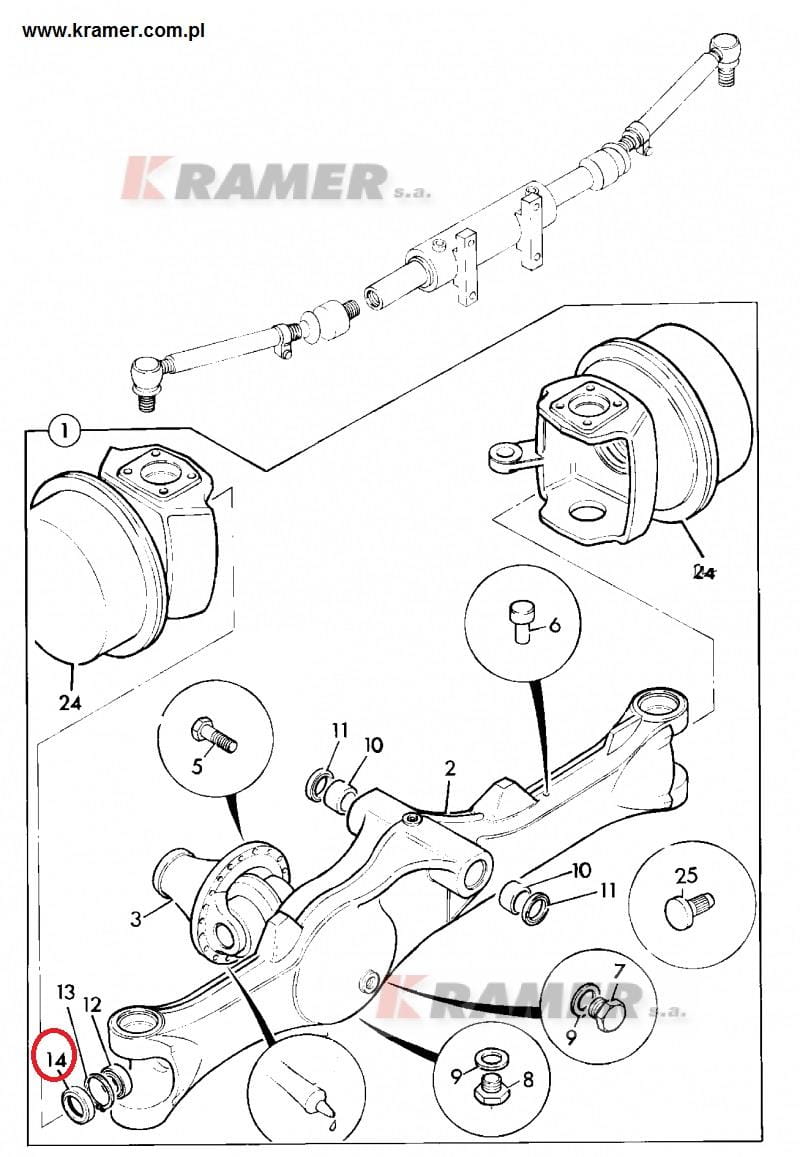 www.kramer.com.pl

KRAMER s.a.

1

24

24

6

5

11

10

2

10

11

25

3

7

9

13

12

14

9

8

KRAMER s.a.