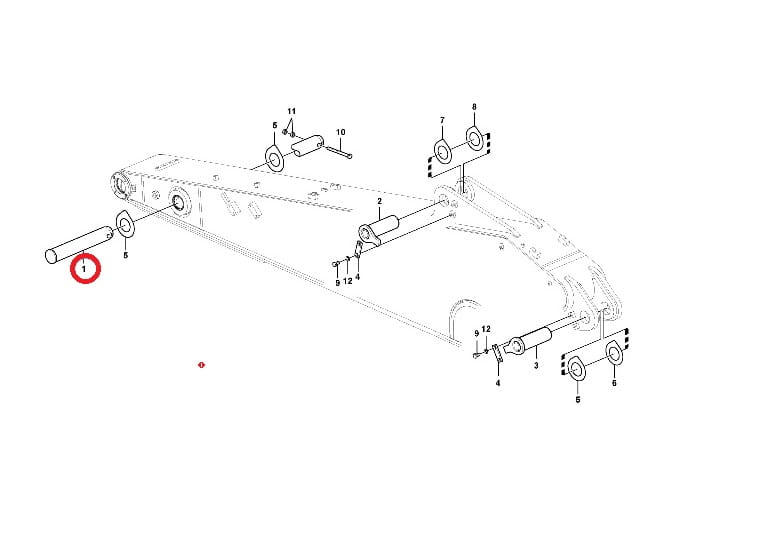 11
5
10
7
8
2
1
5
9
12
4
9
12
4
3
5
6