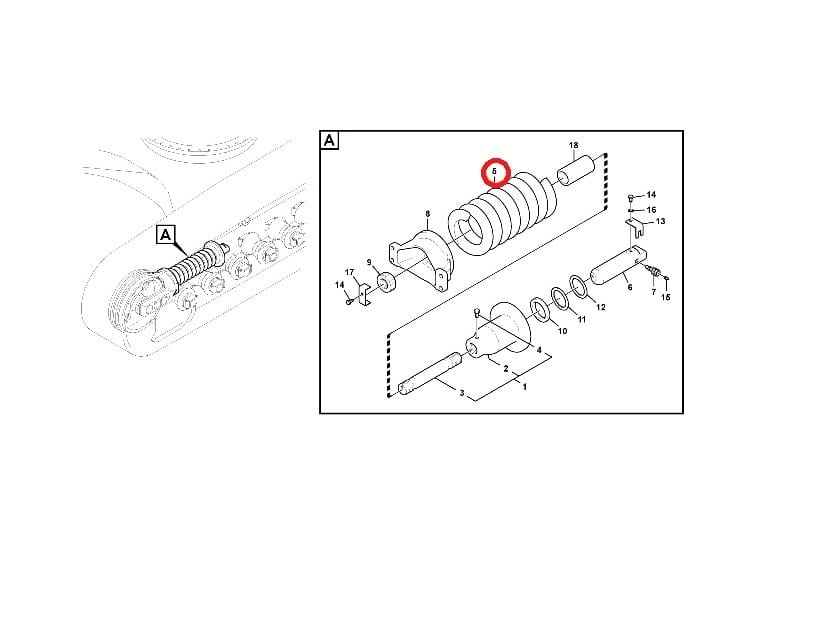 A

A

18

5

14

16

13

8

17

9

14

6

7

15

12

11

10

4

2

1

3