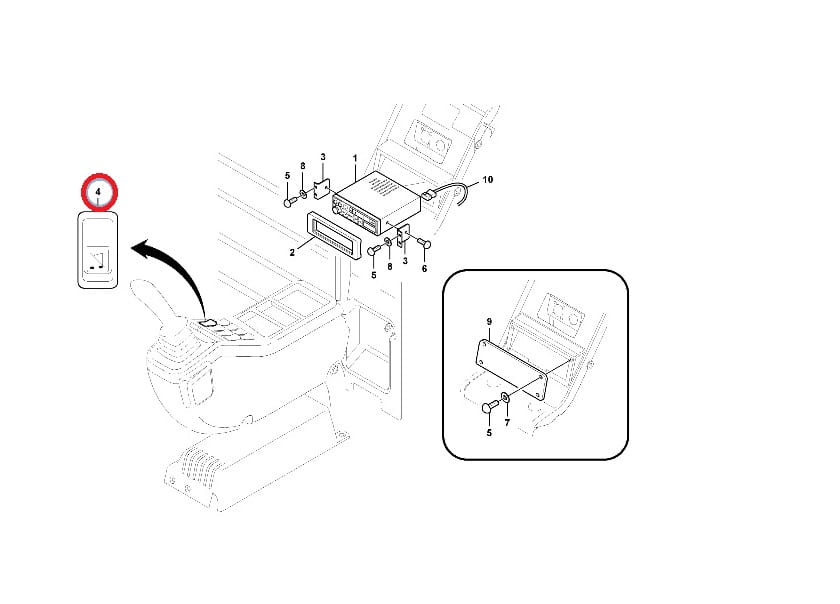 4
5
8
3
1
10
2
5
8
3
6
9
5
7