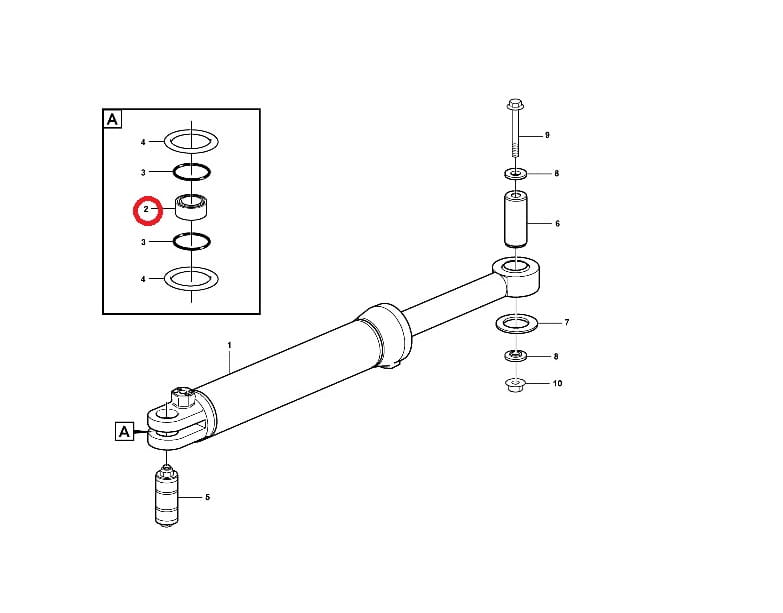 A
4
3
2
3
4
9
8
6
7
8
10
1
A
5