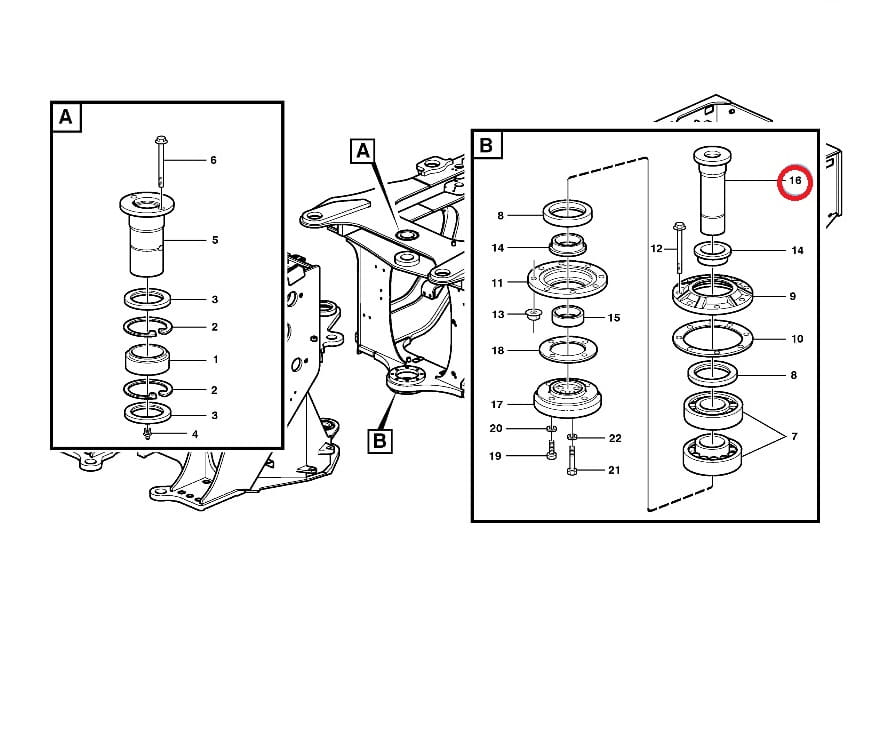 A

6

5

3

2

1

2

3

4

A

B

B

8

14

11

13

15

18

17

20

22

19

21

16

12

14

9

10

8

7