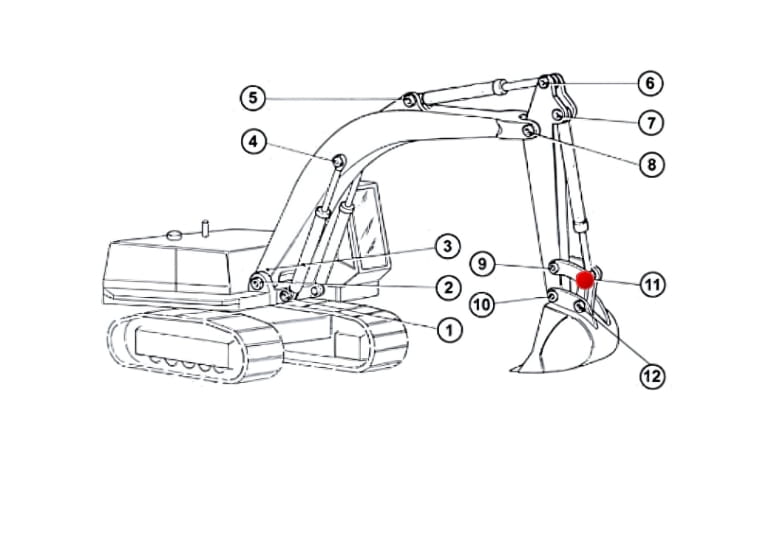 5
6
7
4
8
3
9
11
2
10
1
12