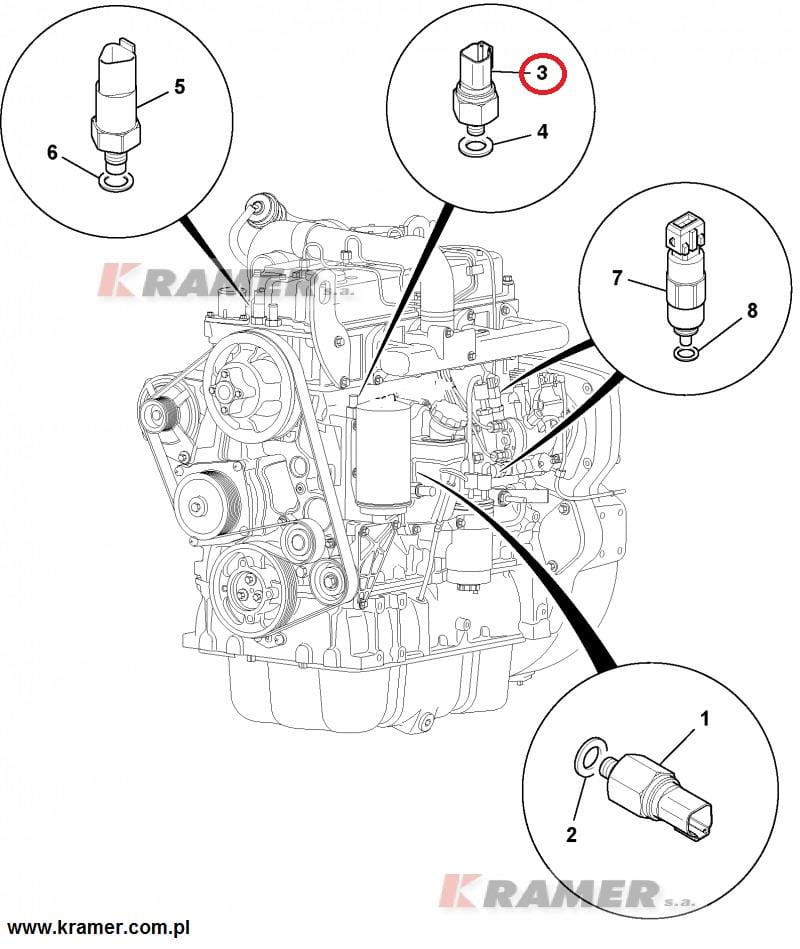 5
6
3
4
KRAMER s.a.
7
8
1
2
KRAMER s.a.
www.kramer.com.pl