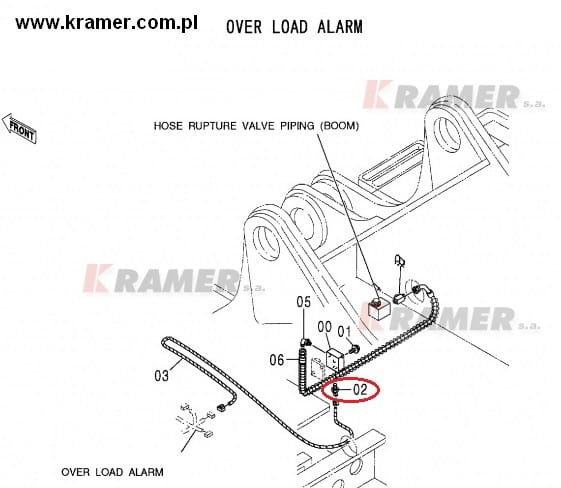 www.kramer.com.pl OVER LOAD ALARM

KRAMER s.a.

FRONT

HOSE RUPTURE VALVE PIPING (BOOM)

KRAMER s.a.

KRAMER s.a.

05

00

01

06

03

02

OVER LOAD ALARM