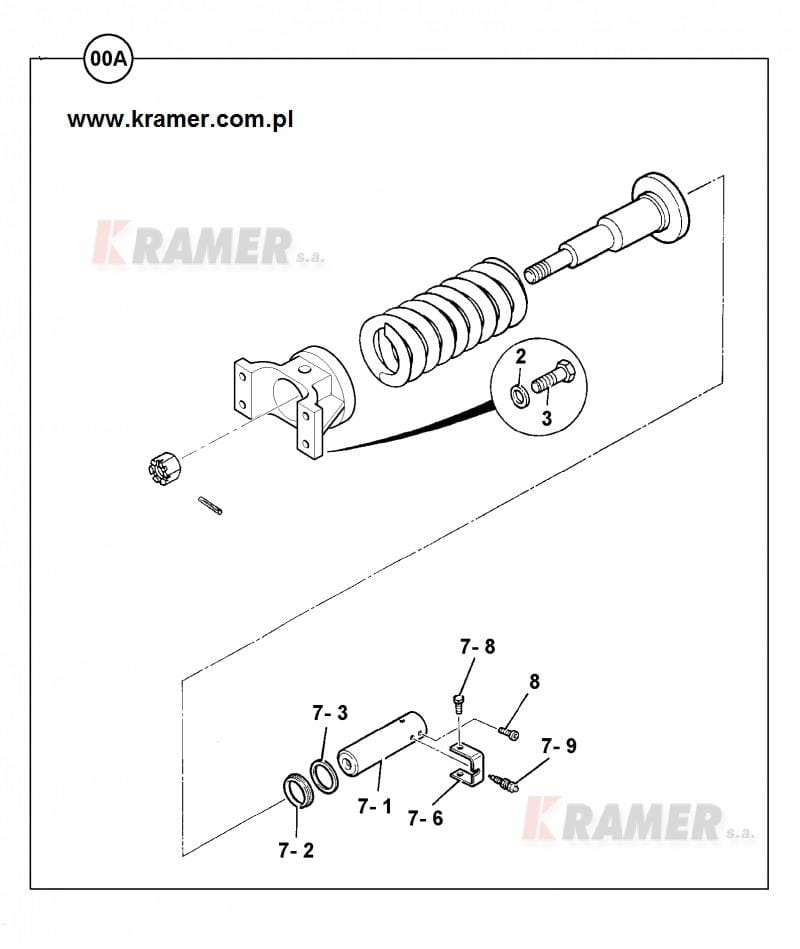 00A

www.kramer.com.pl

KRAMER s.a.

2
3

7- 8
8
7- 3
7- 9
7- 1
7- 6
7- 2

KRAMER s.a.