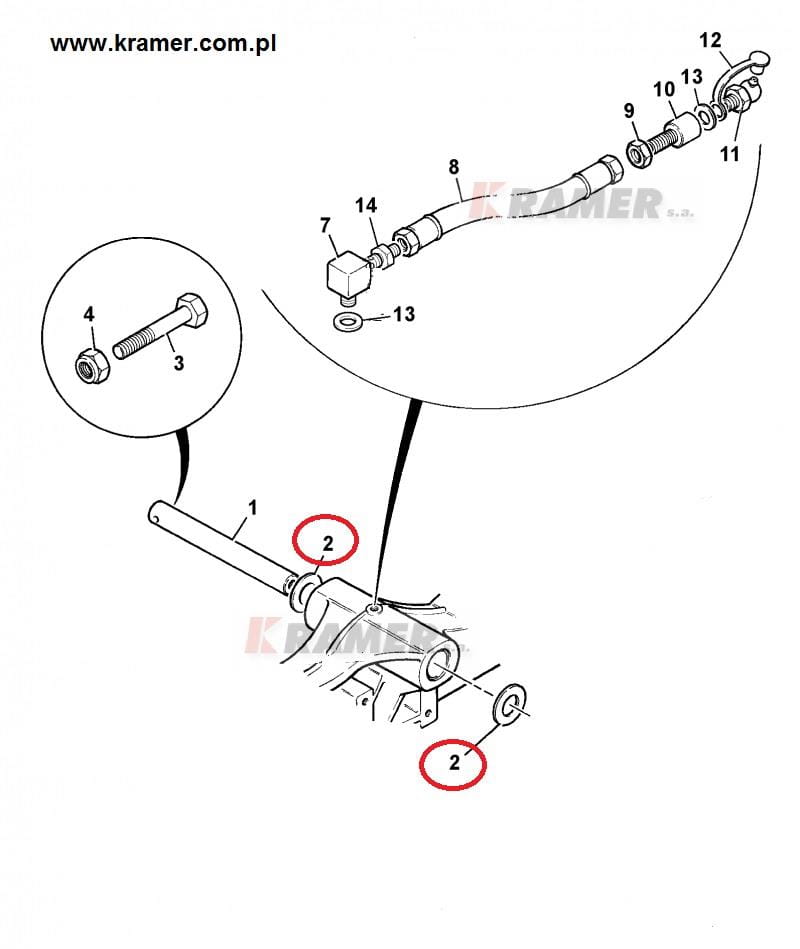 www.kramer.com.pl

12
13
10
9
11
8
KRAMER s.a.
14
7
13
4
3
1
2
KRAMER
2