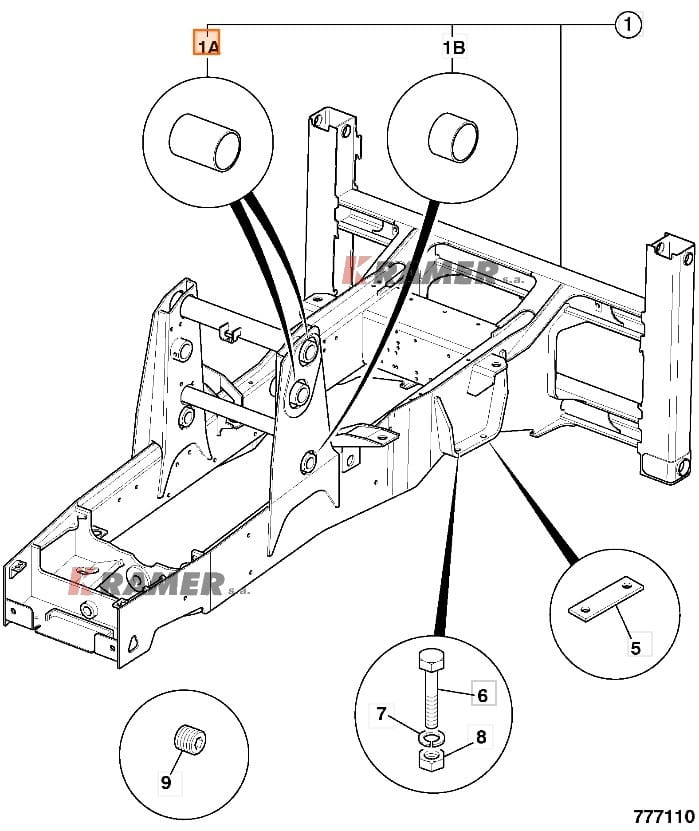 1A
1B
1
KRAMER s.a.
KRAMER s.a.
5
6
7
8
9
777110