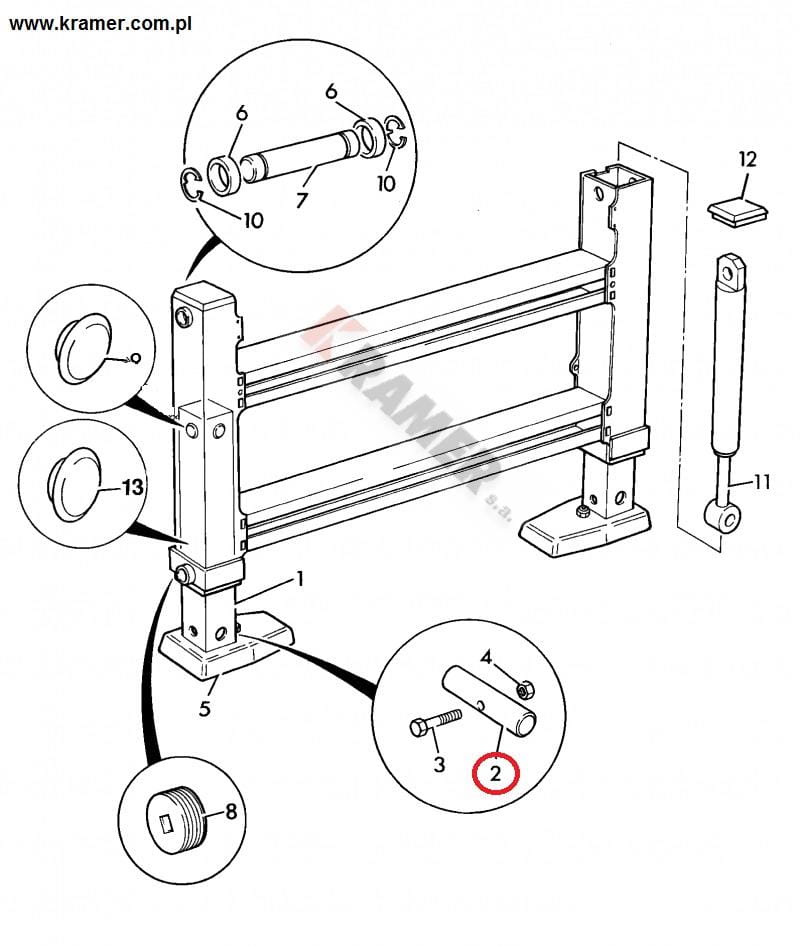 www.kramer.com.pl

6
6
7
10
10
12
KRAMER s.a.
13
11
1
5
4
3
2
8