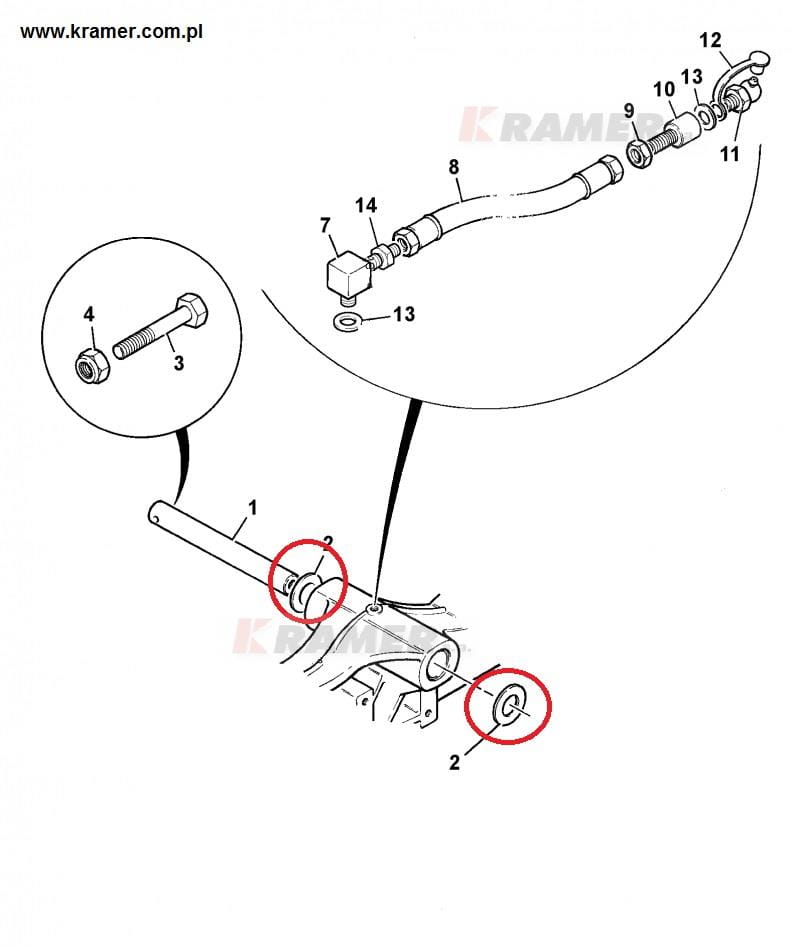 www.kramer.com.pl

KRAMER

12
13
10
9
11
8
14
7
13
4
3
1
2
KRAMER
2