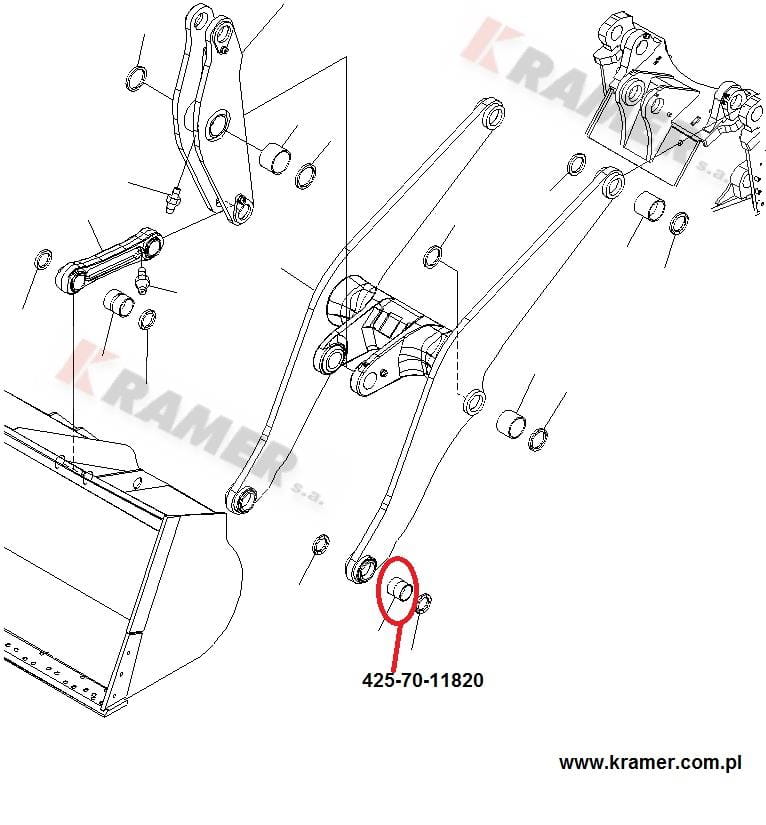 KRAMER s.a.

KRAMER s.a.

425-70-11820

www.kramer.com.pl